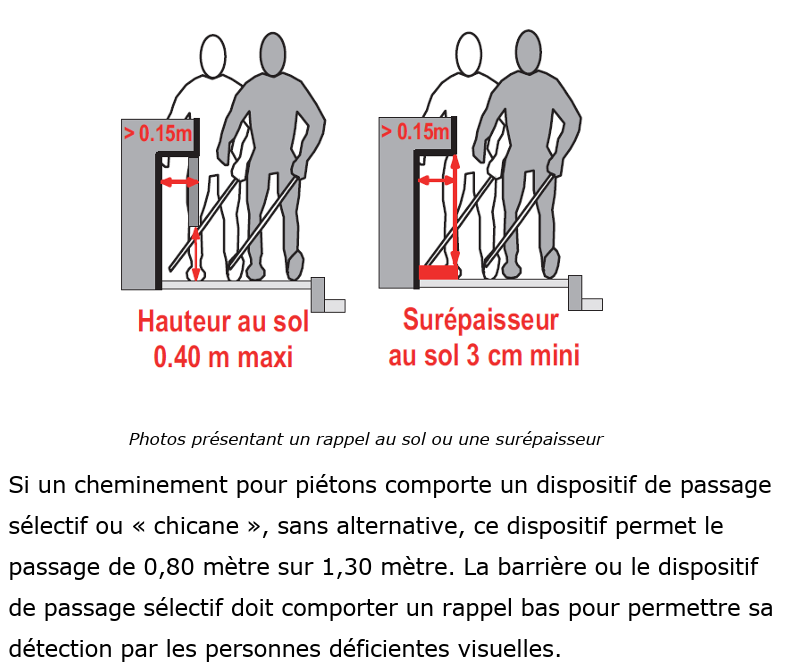 > 0.15m

Hauteur au sol 0.40 m maxi

> 0.15m

Surépaisseur au sol 3 cm mini

Photos présentant un rappel au sol ou une surépaisseur

Si un cheminement pour piétons comporte un dispositif de passage sélectif ou « chicane », sans alternative, ce dispositif permet le passage de 0,80 mètre sur 1,30 mètre. La barrière ou le dispositif de passage sélectif doit comporter un rappel bas pour permettre sa détection par les personnes déficientes visuelles.